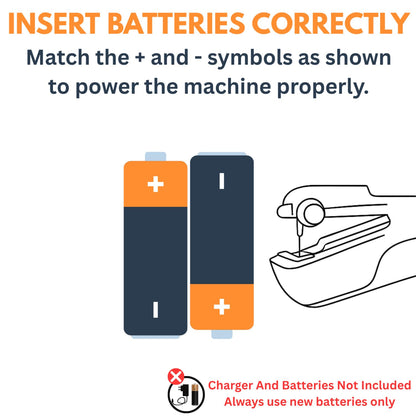 INSERT BATTERIES CORRECTLY

Match the + and - symbols as shown to power the machine properly.

+

-

-

+

Charger And Batteries Not Included
Always use new batteries only